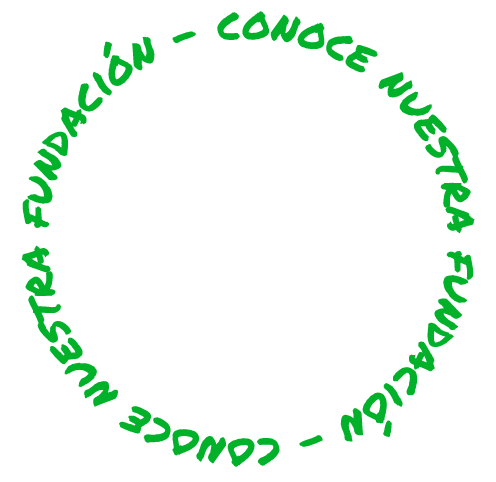 CONOCE NUESTRA FUNDACIÓN - CONOCE NUESTRA FUNDACIÓN -